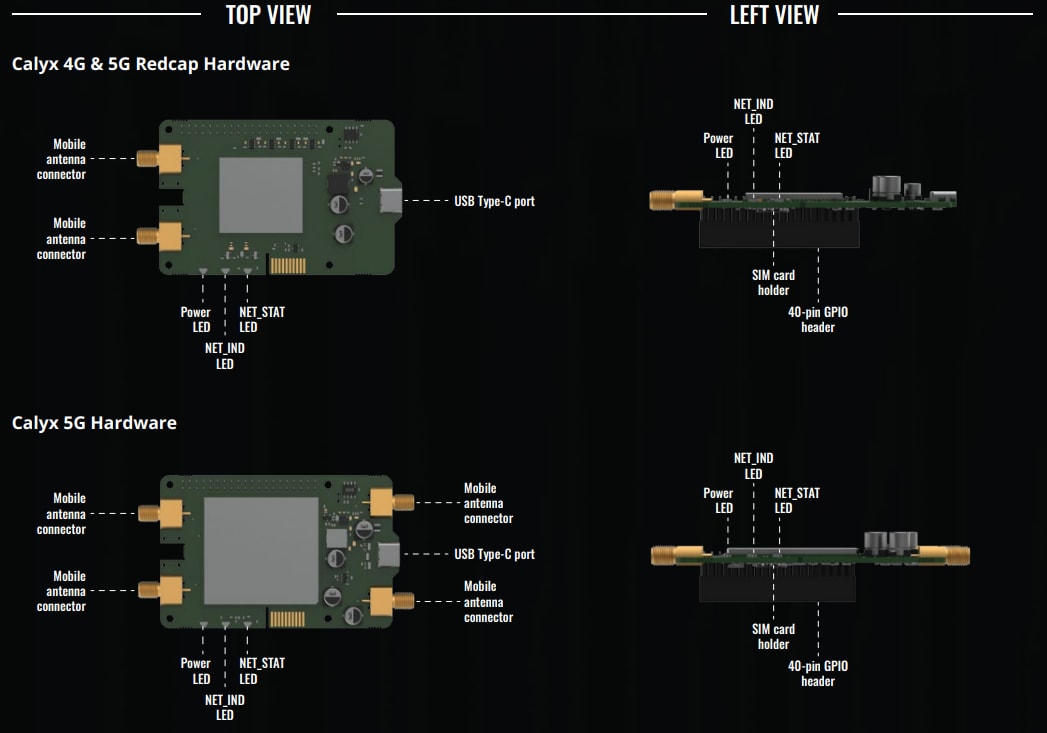 TOP VIEW

LEFT VIEW

Calyx 4G & 5G Redcap Hardware

Mobile antenna connector

Mobile antenna connector

USB Type-C port

Power LED

NET_STAT LED

NET_IND LED

NET_IND LED

Power LED

NET_STAT LED

SIM card holder

40-pin GPIO header

Calyx 5G Hardware

Mobile antenna connector

Mobile antenna connector

Mobile antenna connector

USB Type-C port

Mobile antenna connector

Power LED

NET_STAT LED

NET_IND LED

NET_IND LED

Power LED

NET_STAT LED

SIM card holder

40-pin GPIO header